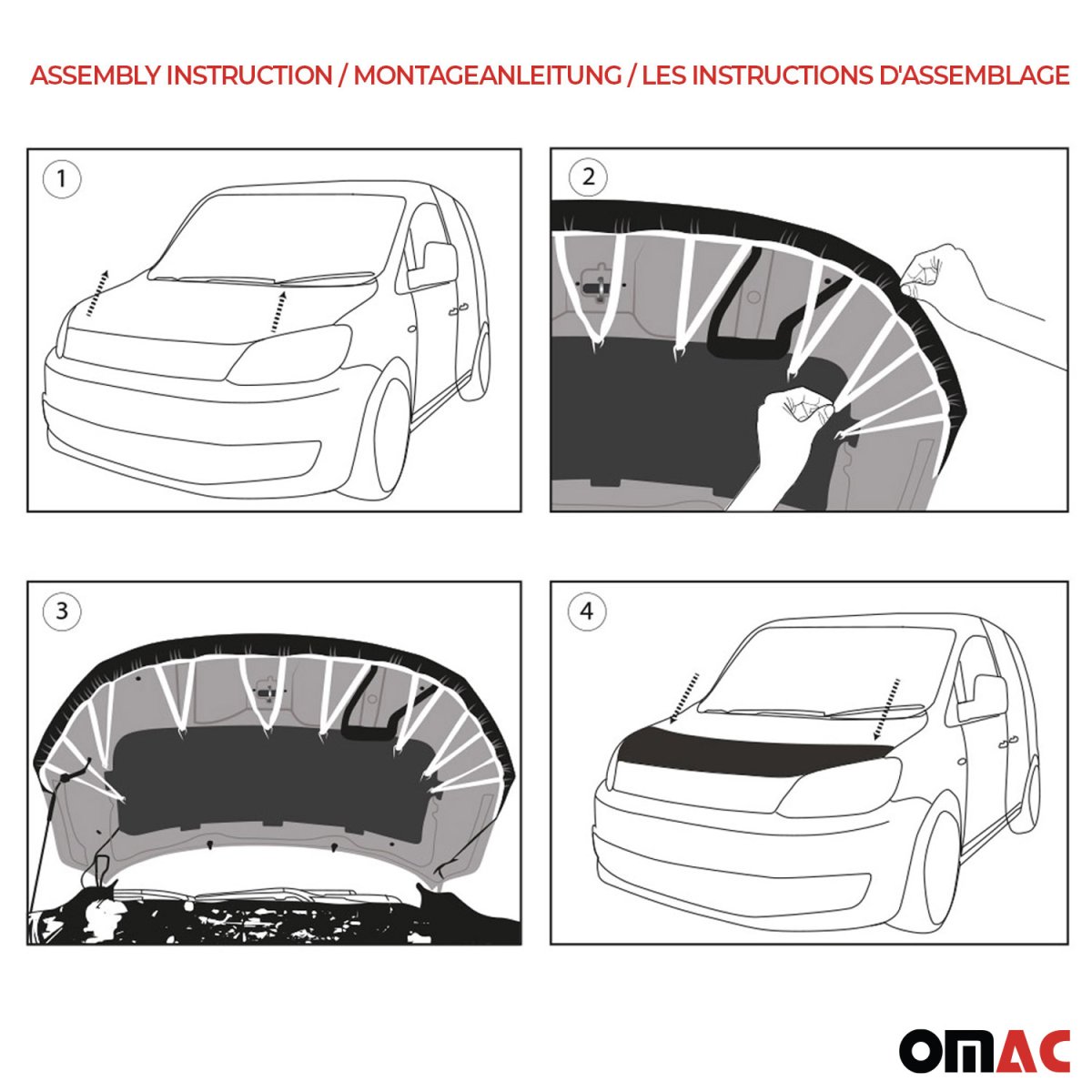 ASSEMBLY INSTRUCTION / MONTAGEANLEITUNG / LES INSTRUCTIONS D'ASSEMBLAGE

1

2

3

4

OMAC